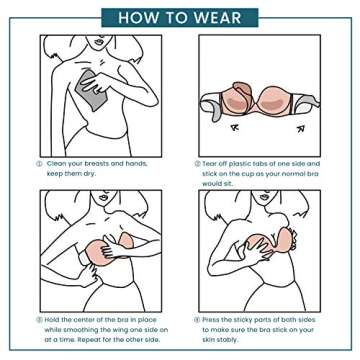 HOW TO WEAR

① Clean your breasts and hands, keep them dry.

② Tear off plastic tabs of one side and stick on the cup as your normal bra would sit.

③ Hold the center of the bra in place while smoothing the wing one side on at a time. Repeat for the other side.

④ Press the sticky parts of both sides to make sure the bra stick on your skin stably.