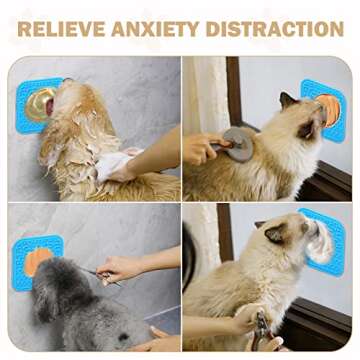 RELIEVE ANXIETY DISTRACTION