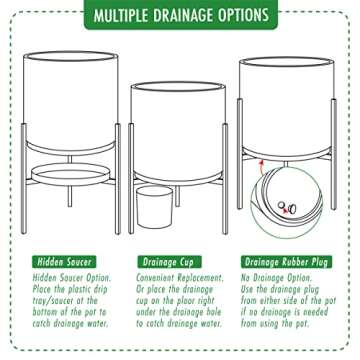 MULTIPLE DRAINAGE OPTIONS

Hidden Saucer

Hidden Saucer Option. Place the plastic drip tray/saucer at the bottom of the pot to catch drainage water.

Drainage Cup

Convenient Replacement. Or place the drainage cup on the ploor right under the drainage hole to catch drainage water.

Drainage Rubber Plug

No Drainage Option. Use the drainage plug from either side of the pot if no drainage is needed from using the pot.