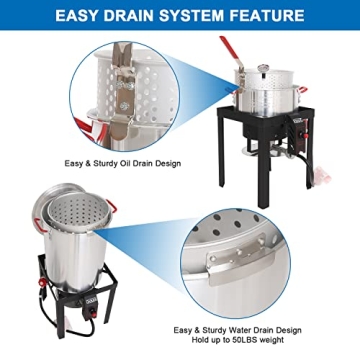 EASY DRAIN SYSTEM FEATURE

Easy & Sturdy Oil Drain Design

Easy & Sturdy Water Drain Design
Hold up to 50LBS weight