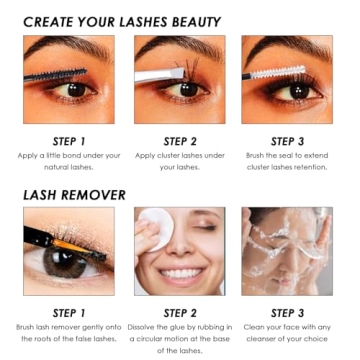 CREATE YOUR LASHES BEAUTY

STEP 1
Apply a little bond under your natural lashes.

STEP 2
Apply cluster lashes under your lashes.

STEP 3
Brush the seal to extend cluster lashes retention.

LASH REMOVER

STEP 1
Brush lash remover gently onto the roots of the false lashes.

STEP 2
Dissolve the glue by rubbing in a circular motion at the base of the lashes.

STEP 3
Clean your face with any cleanser of your choice