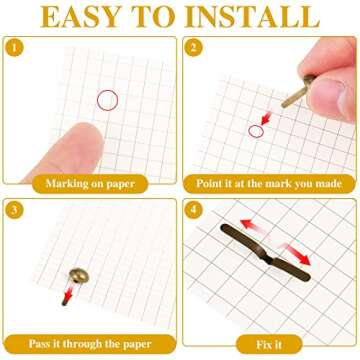 EASY TO INSTALL

1
Marking on paper

2
Point it at the mark you made

3
Pass it through the paper

4
Fix it