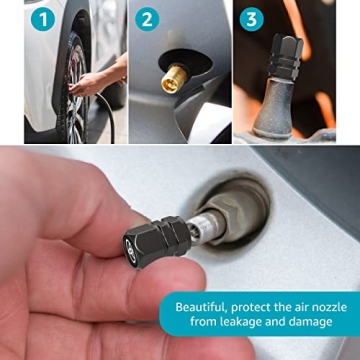 1

2

3

Beautiful, protect the air nozzle from leakage and damage