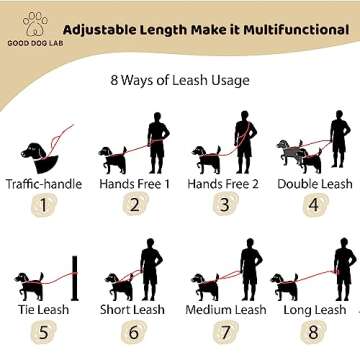 GOOD DOG LAB

Adjustable Length Make it Multifunctional

8 Ways of Leash Usage

Traffic-handle
1

Hands Free 1
2

Hands Free 2
3

Double Leash
4

Tie Leash
5

Short Leash
6

Medium Leash
7

Long Leash
8