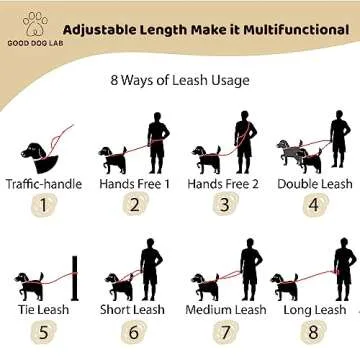 GOOD DOG LAB

Adjustable Length Make it Multifunctional

8 Ways of Leash Usage

Traffic-handle
1

Hands Free 1
2

Hands Free 2
3

Double Leash
4

Tie Leash
5

Short Leash
6

Medium Leash
7

Long Leash
8