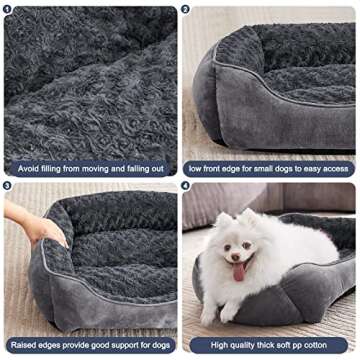 1
Avoid filling from moving and falling out

2
low front edge for small dogs to easy access

3
Raised edges provide good support for dogs

4
High quality thick soft pp cotton