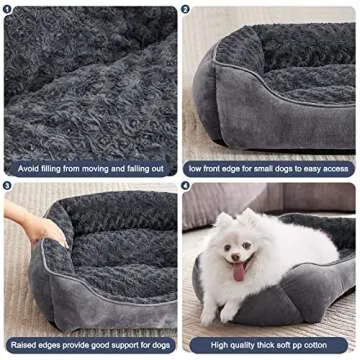 1
Avoid filling from moving and falling out

2
low front edge for small dogs to easy access

3
Raised edges provide good support for dogs

4
High quality thick soft pp cotton