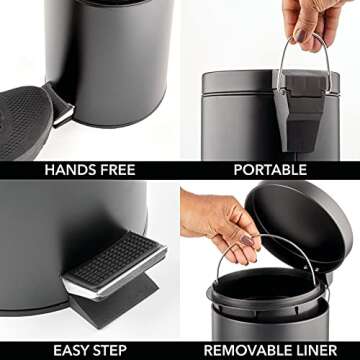 HANDS FREE

PORTABLE

EASY STEP

REMOVABLE LINER