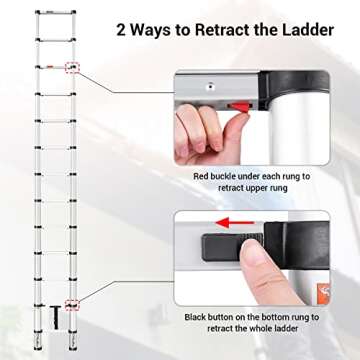 2 Ways to Retract the Ladder

Red buckle under each rung to retract upper rung

Black button on the bottom rung to retract the whole ladder