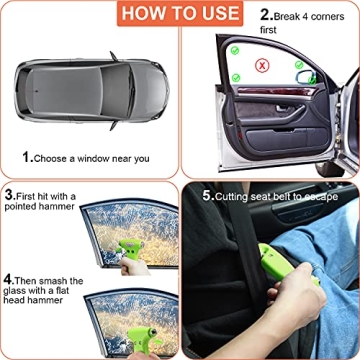 HOW TO USE

1.Choose a window near you

2.Break 4 corners first

3.First hit with a pointed hammer

4.Then smash the glass with a flat head hammer

5.Cutting seat belt to escape