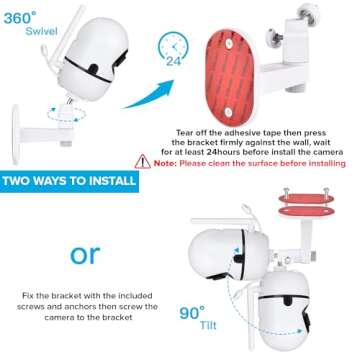 360°
Swivel

24

Tear off the adhesive tape then press the bracket firmly against the wall, wait for at least 24hours before install the camera

Note: Please clean the surface before installing

TWO WAYS TO INSTALL

or

Fix the bracket with the included screws and anchors then screw the camera to the bracket

90°
Tilt