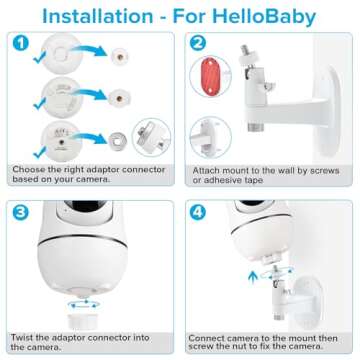 Installation - For HelloBaby

1

Choose the right adaptor connector based on your camera.

2

Attach mount to the wall by screws or adhesive tape

3

Twist the adaptor connector into the camera.

4

Connect camera to the mount then screw the nut to fix the camera.