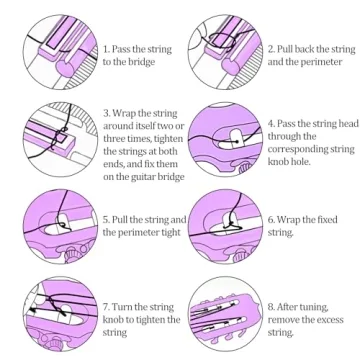 1. Pass the string to the bridge

2. Pull back the string and the perimeter

3. Wrap the string around itself two or three times, tighten the strings at both ends, and fix them on the guitar bridge

4. Pass the string head through the corresponding string knob hole.

5. Pull the string and the perimeter tight

6. Wrap the fixed string.

7. Turn the string knob to tighten the string

8. After tuning, remove the excess string.