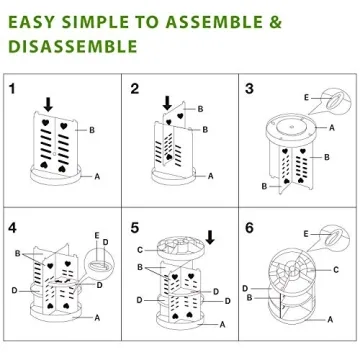 EASY SIMPLE TO ASSEMBLE & DISASSEMBLE

1
B
A

2
B
B
A

3
E
A
B
B

4
E
D
B
D
D
A

5
C
B
D
D
D
A

6
E
C
D
B
A