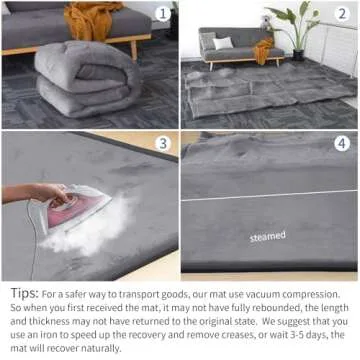 1

2

3

4

steamed

Tips: For a safer way to transport goods, our mat use vacuum compression. So when you first received the mat, it may not have fully rebounded, the length and thickness may not have returned to the original state. We suggest that you use an iron to speed up the recovery and remove creases, or wait 3-5 days, the mat will recover naturally.