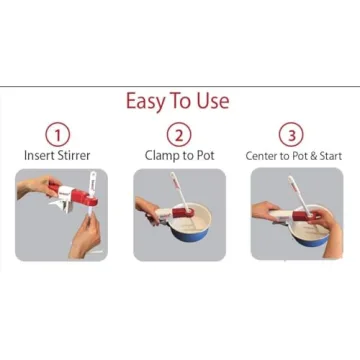 Easy To Use

1
Insert Stirrer

2
Clamp to Pot

3
Center to Pot & Start