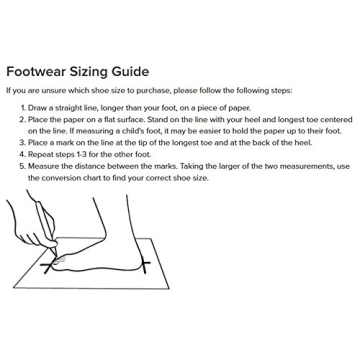 Footwear Sizing Guide

If you are unsure which shoe size to purchase, please follow the following steps:

1. Draw a straight line, longer than your foot, on a piece of paper.
2. Place the paper on a flat surface. Stand on the line with your heel and longest toe centered on the line. If measuring a child's foot, it may be easier to hold the paper up to their foot.
3. Place a mark on the line at the tip of the longest toe and at the back of the heel.
4. Repeat steps 1-3 for the other foot.
5. Measure the distance between the marks. Taking the larger of the two measurements, use the conversion chart to find your correct shoe size.