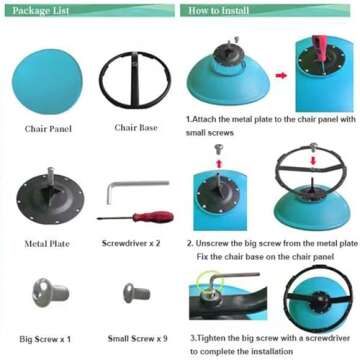 Package List

Chair Panel

Chair Base

Metal Plate

Screwdriver x 2

Big Screw x 1

Small Screw x 9

How to Install

1.Attach the metal plate to the chair panel with small screws

2. Unscrew the big screw from the metal plate
Fix the chair base on the chair panel

3.Tighten the big screw with a screwdriver to complete the installation