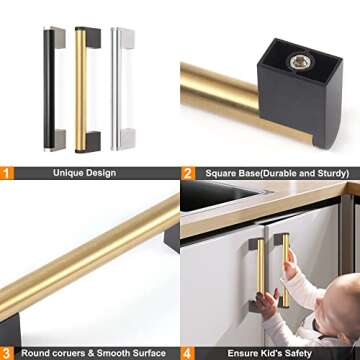 1 Unique Design

2 Square Base(Durable and Sturdy)

3 Round coruers & Smooth Surface

4 Ensure Kid's Safety