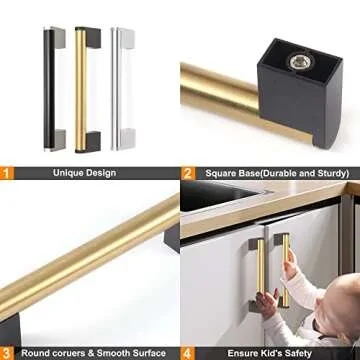 1 Unique Design

2 Square Base(Durable and Sturdy)

3 Round coruers & Smooth Surface

4 Ensure Kid's Safety