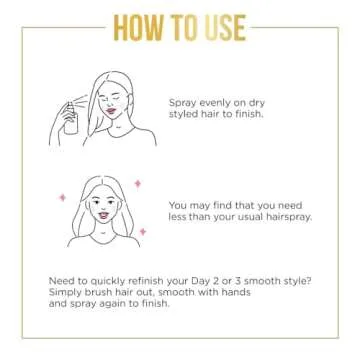 HOW TO USE

Spray evenly on dry styled hair to finish.

You may find that you need less than your usual hairspray.

Need to quickly refinish your Day 2 or 3 smooth style? Simply brush hair out, smooth with hands and spray again to finish.