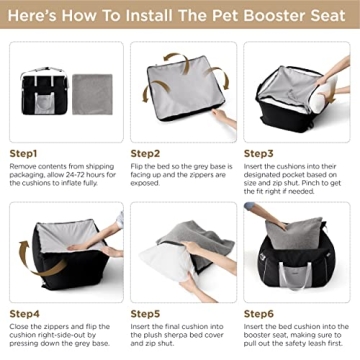 Here's How To Install The Pet Booster Seat

Step1
Remove contents from shipping packaging, allow 24-72 hours for the cushions to inflate fully.

Step2
Flip the bed so the grey base is facing up and the zippers are exposed.

Step3
Insert the cushions into their designated pocket based on size and zip shut. Pinch to get the fit right if needed.

Step4
Close the zippers and flip the cushion right-side-out by pressing down the grey base.

Step5
Insert the final cushion into the plush sherpa bed cover and zip shut.

Step6
Insert the bed cushion into the booster seat, making sure to pull out the safety leash first.