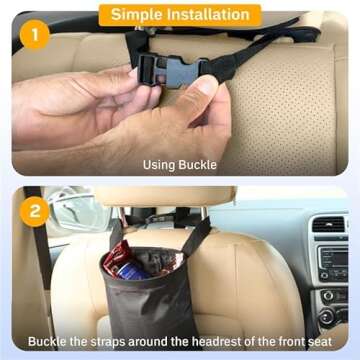 Simple Installation

1

Using Buckle

2

Buckle the straps around the headrest of the front seat