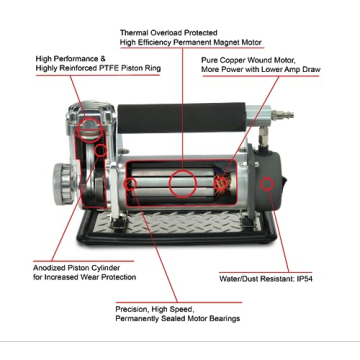 Thermal Overload Protected
High Efficiency Permanent Magnet Motor

High Performance &
Highly Reinforced PTFE Piston Ring

Pure Copper Wound Motor,
More Power with Lower Amp Draw

Anodized Piston Cylinder
for Increased Wear Protection

Water/Dust Resistant: IP54

Precision, High Speed,
Permanently Sealed Motor Bearings