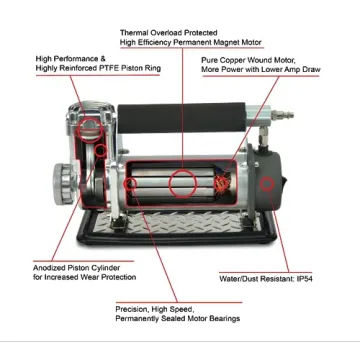 Thermal Overload Protected
High Efficiency Permanent Magnet Motor

High Performance &
Highly Reinforced PTFE Piston Ring

Pure Copper Wound Motor,
More Power with Lower Amp Draw

Anodized Piston Cylinder
for Increased Wear Protection

Water/Dust Resistant: IP54

Precision, High Speed,
Permanently Sealed Motor Bearings