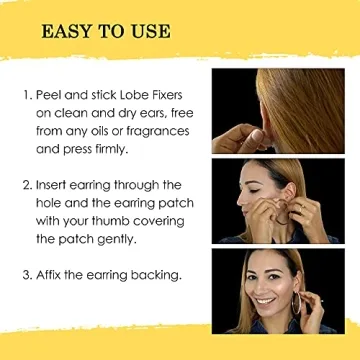 EASY TO USE

1. Peel and stick Lobe Fixers on clean and dry ears, free from any oils or fragrances and press firmly.

2. Insert earring through the hole and the earring patch with your thumb covering the patch gently.

3. Affix the earring backing.