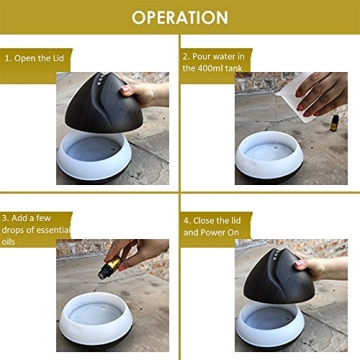 OPERATION

1. Open the Lid

2. Pour water in the 400ml tank

3. Add a few drops of essential oils

4. Close the lid and Power On