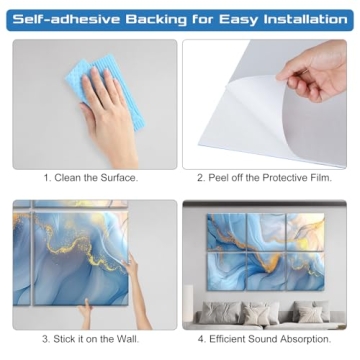 Self-adhesive Backing for Easy Installation

1. Clean the Surface.

2. Peel off the Protective Film.

3. Stick it on the Wall.

4. Efficient Sound Absorption.