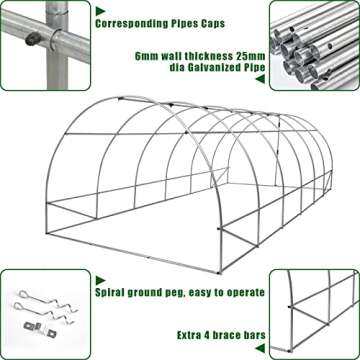 Corresponding Pipes Caps

6mm wall thickness 25mm dia Galvanized Pipe

Spiral ground peg, easy to operate

Extra 4 brace bars