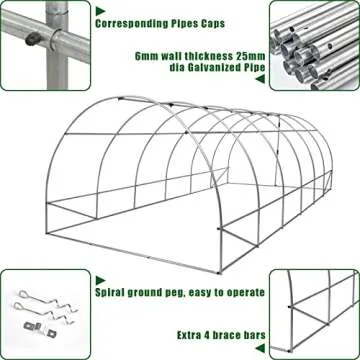 Corresponding Pipes Caps

6mm wall thickness 25mm dia Galvanized Pipe

Spiral ground peg, easy to operate

Extra 4 brace bars