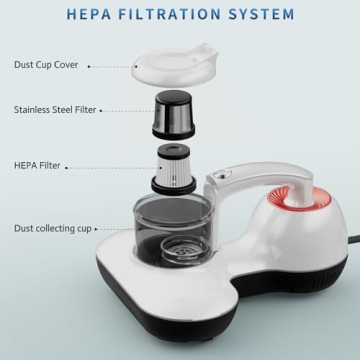 HEPA FILTRATION SYSTEM

Dust Cup Cover

Stainless Steel Filter

HEPA Filter

Dust collecting cup