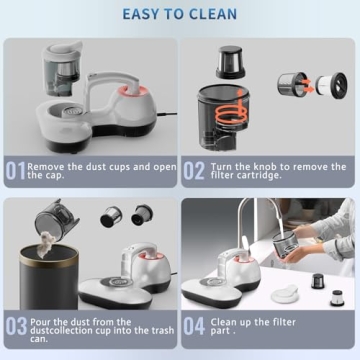 EASY TO CLEAN

01 Remove the dust cups and open the cap.

02 Turn the knob to remove the filter cartridge.

03 Pour the dust from the dustcollection cup into the trash can.

04 Clean up the filter part .