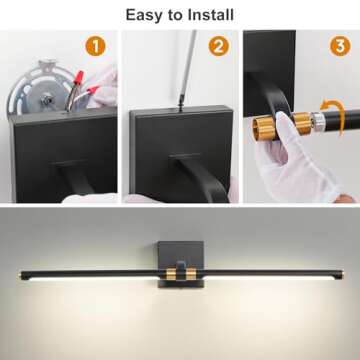 Easy to Install

1

2

3