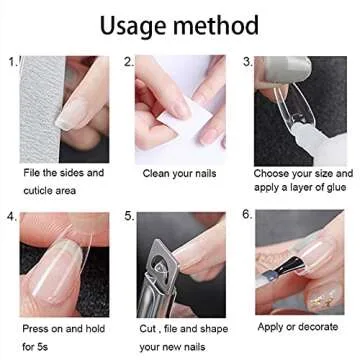 Usage method

1. File the sides and cuticle area

2. Clean your nails

3. Choose your size and apply a layer of glue

4. Press on and hold for 5s

5. Cut , file and shape your new nails

6. Apply or decorate