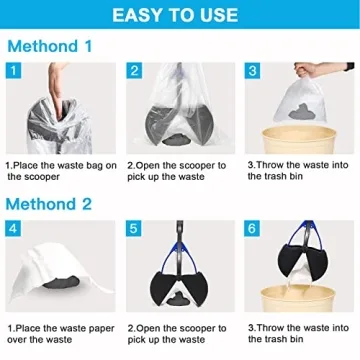 EASY TO USE

Methond 1

1

2

3

1.Place the waste bag on the scooper

2.Open the scooper to pick up the waste

3.Throw the waste into the trash bin

Methond 2

4

5

6

1.Place the waste paper over the waste

2.Open the scooper to pick up the waste

3.Throw the waste into the trash bin