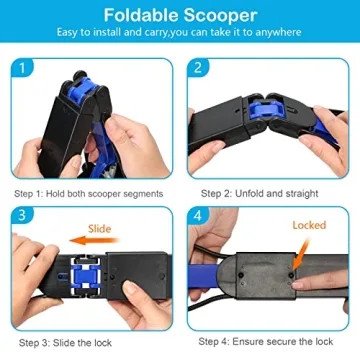 Foldable Scooper

Easy to install and carry,you can take it to anywhere

1

Step 1: Hold both scooper segments

2

Step 2: Unfold and straight

3

Slide

Step 3: Slide the lock

4

Locked

Step 4: Ensure secure the lock