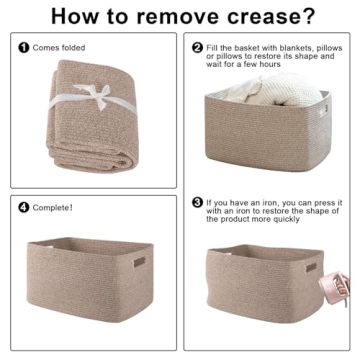 How to remove crease?

❶ Comes folded

❷ Fill the basket with blankets, pillows or pillows to restore its shape and wait for a few hours

❸ If you have an iron, you can press it with an iron to restore the shape of the product more quickly

❹ Complete!