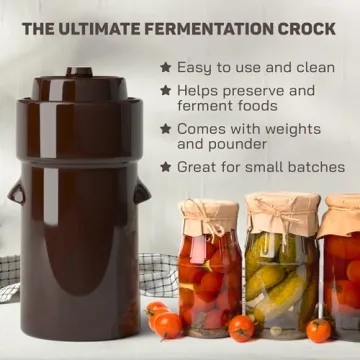 THE ULTIMATE FERMENTATION CROCK

★ Easy to use and clean
★ Helps preserve and ferment foods
★ Comes with weights and pounder
★ Great for small batches