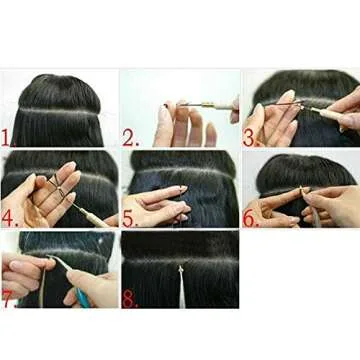 1.
2.
3.
4.
5.
6.
7.
8.