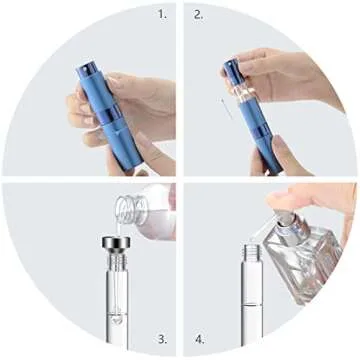 1.

2.

3.

4.