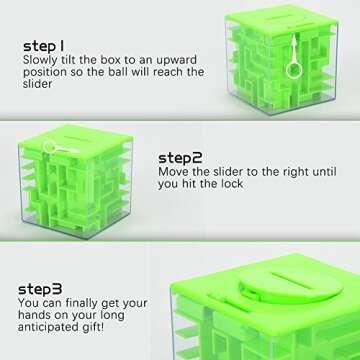 step 1
Slowly tilt the box to an upward position so the ball will reach the slider

step2
Move the slider to the right until you hit the lock

step3
You can finally get your hands on your long anticipated gift!