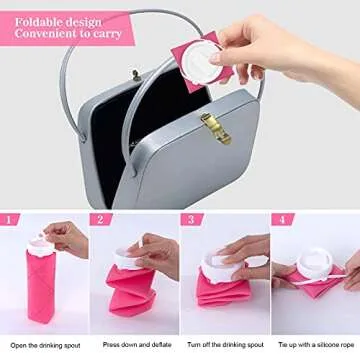 Foldable design
Convenient to carry

1

2

3

4

Open the drinking spout

Press down and deflate

Turn off the drinking spout

Tie up with a silicone rope