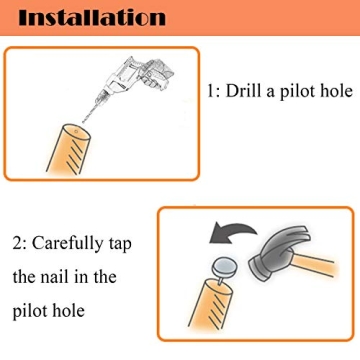 Installation

1: Drill a pilot hole

2: Carefully tap the nail in the pilot hole