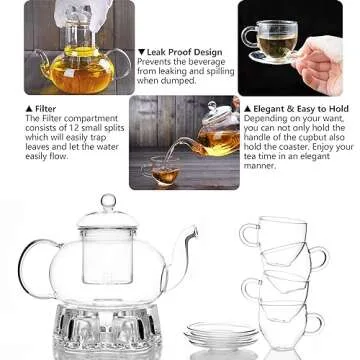 ▼ Leak Proof Design
Prevents the beverage from leaking and spilling when dumped.

▲ Filter
The Filter compartment consists of 12 small splits which will easily trap leaves and let the water easily flow.

▲ Elegant & Easy to Hold
Depending on your want, you can not only hold the handle of the cupbut also hold the coaster. Enjoy your tea time in an elegant manner.