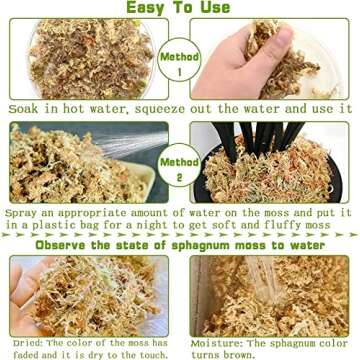 Easy To Use

Method 1

Soak in hot water, squeeze out the water and use it

Method 2

Spray an appropriate amount of water on the moss and put it in a plastic bag for a night to get soft and fluffy moss

Observe the state of sphagnum moss to water

Dried: The color of the moss has faded and it is dry to the touch.

Moisture: The sphagnum color turns brown.