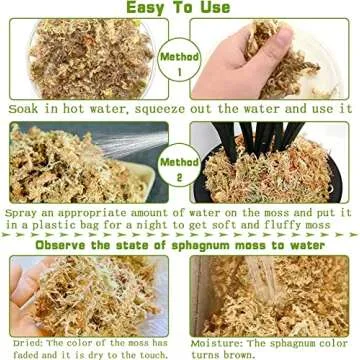 Easy To Use

Method 1

Soak in hot water, squeeze out the water and use it

Method 2

Spray an appropriate amount of water on the moss and put it in a plastic bag for a night to get soft and fluffy moss

Observe the state of sphagnum moss to water

Dried: The color of the moss has faded and it is dry to the touch.

Moisture: The sphagnum color turns brown.